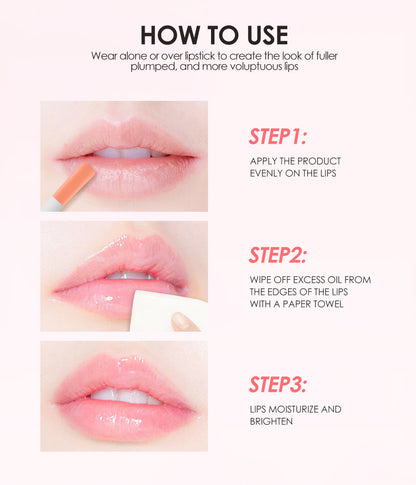 HOW TO USE
Wear alone or over lipstick to create the look of fuller plumped, and more voluptuous lips

STEP1:
APPLY THE PRODUCT EVENLY ON THE LIPS

STEP2:
WIPE OFF EXCESS OIL FROM THE EDGES OF THE LIPS WITH A PAPER TOWEL

STEP3:
LIPS MOISTURIZE AND BRIGHTEN